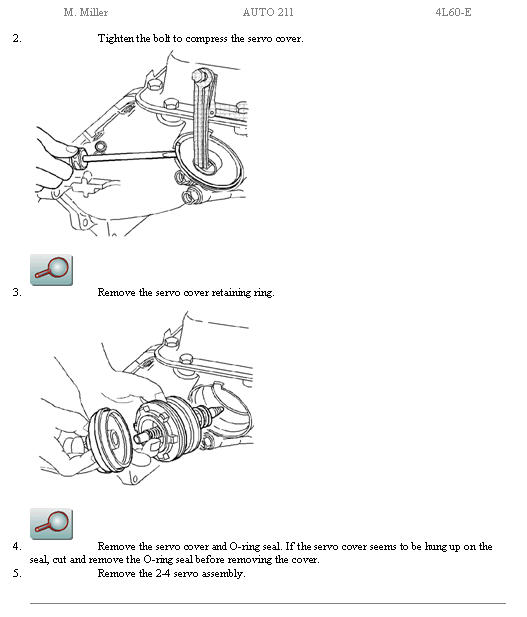 M. Miller AUTO 211 4L60-E

2. Tighten the bolt to compress the servo cover.

3. Remove the servo cover retaining ring.

4. Remove the servo cover and O-ring seal. If the servo cover seems to be hung up on the seal, cut and remove the O-ring seal before removing the cover.

5. Remove the 2-4 servo assembly.